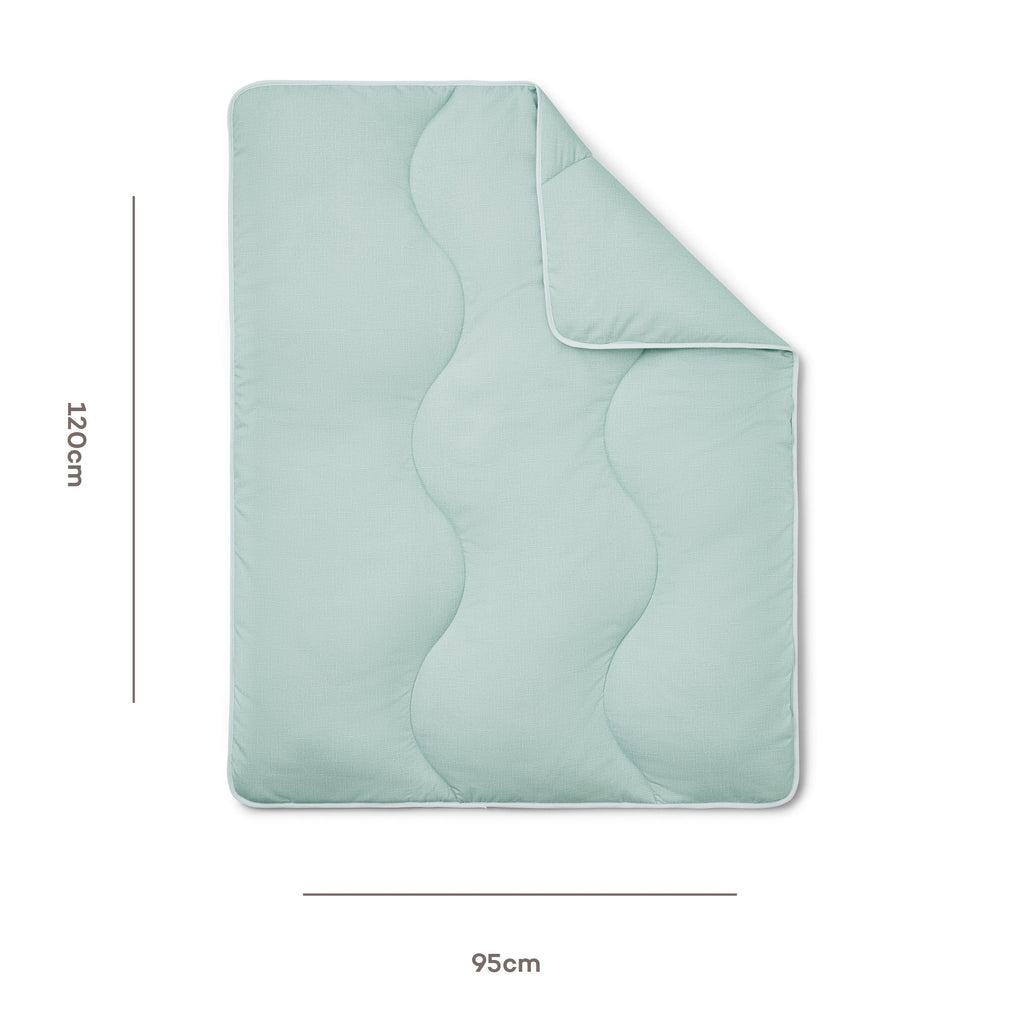 120cm

95cm